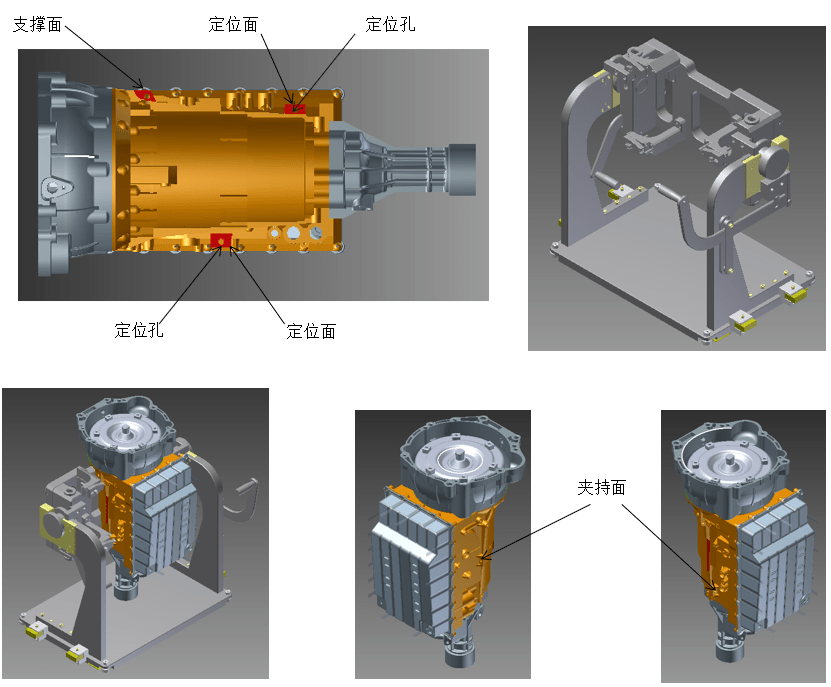 支撑面

定位面

定位孔

定位孔

定位面

夹持面