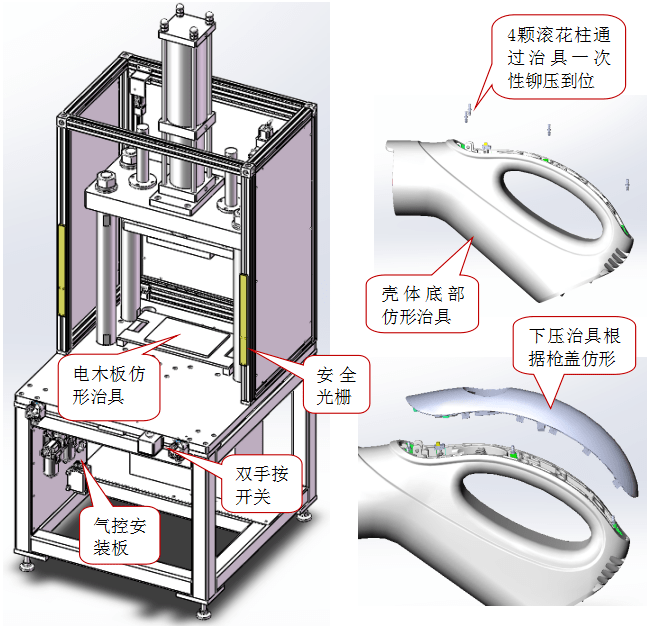 4颗滚花柱通过治具一次性铆压到位

壳体底部仿形治具

下压治具根据枪盖仿形

电木板仿形治具

安全光栅

双手按开关

气控安装板